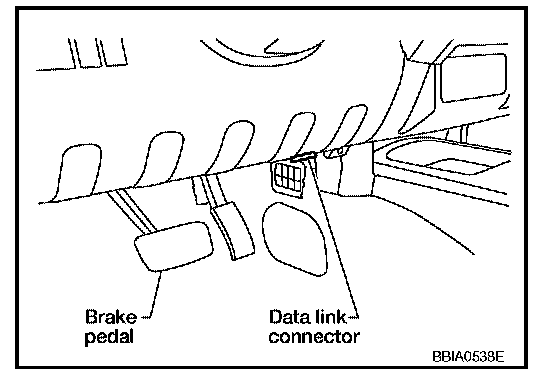 Brake pedal

Data link connector

BBIA0538E