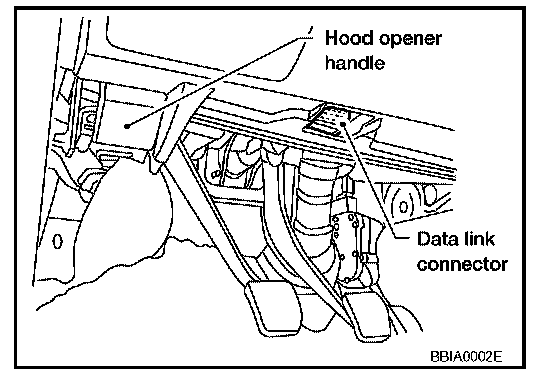 Hood opener handle

Data link connector

BBIA0002E