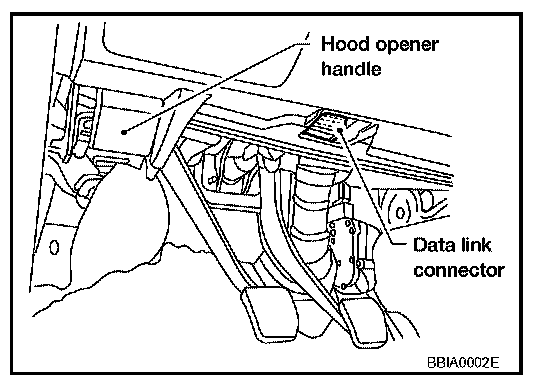 Hood opener handle

Data link connector

BBIA0002E