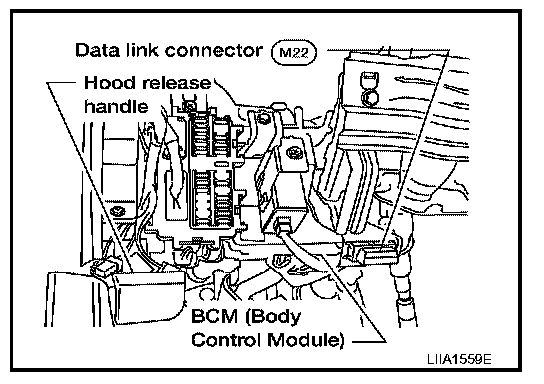 Data link connector M22

Hood release handle

BCM (Body Control Module)

LIIA1559E