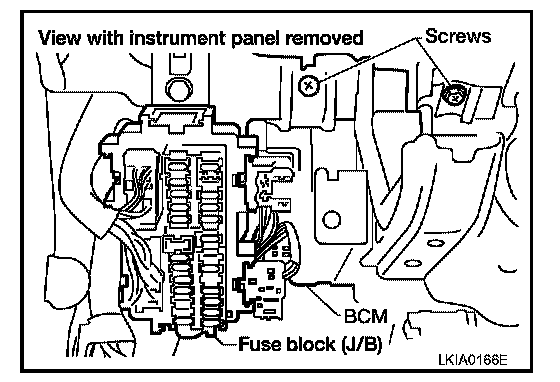 View with instrument panel removed

Screws

BCM

Fuse block (J/B)

LKIA0166E