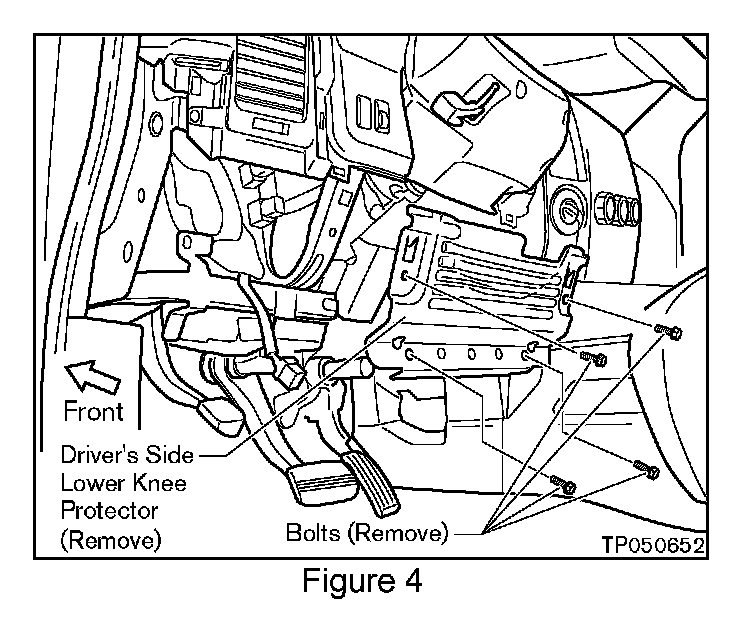 Front

Driver's Side
Lower Knee
Protector
(Remove)

Bolts (Remove)

TP050652

Figure 4