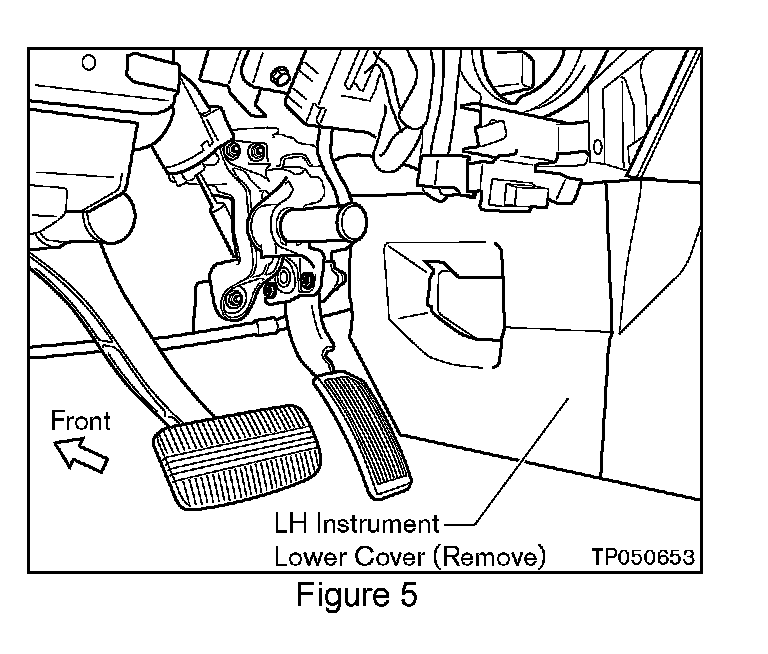 Front

LH Instrument
Lower Cover (Remove)

TP050653

Figure 5