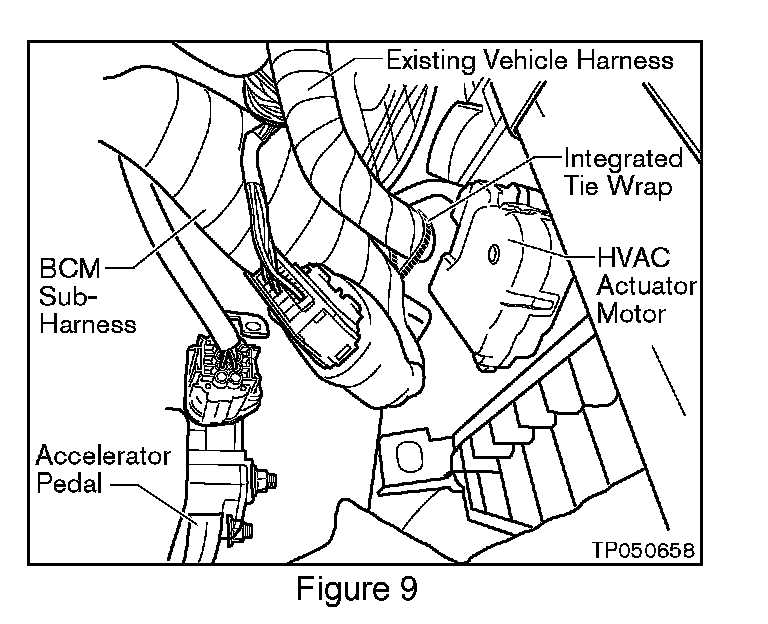 Existing Vehicle Harness

Integrated Tie Wrap

BCM Sub-Harness

HVAC Actuator Motor

Accelerator Pedal

TP050658

Figure 9