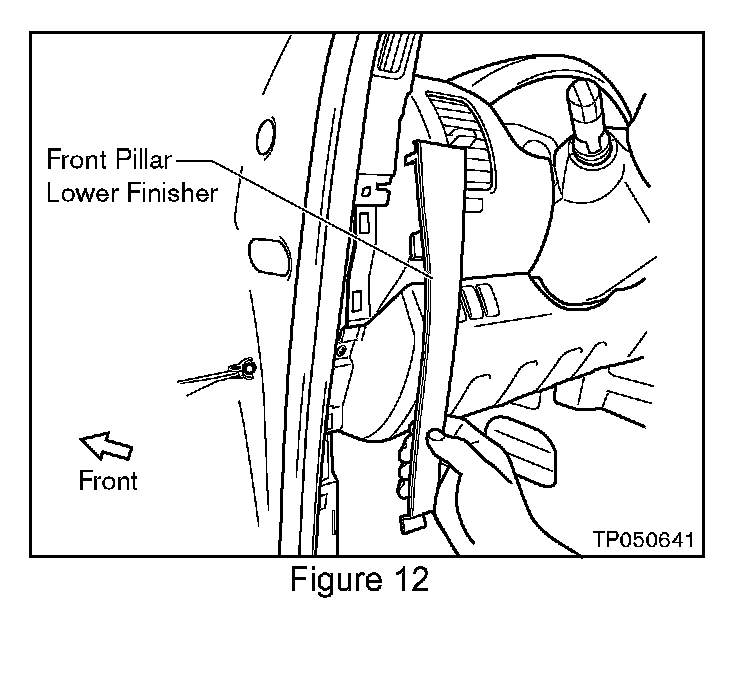 Front Pillar
Lower Finisher

Front

TP050641

Figure 12