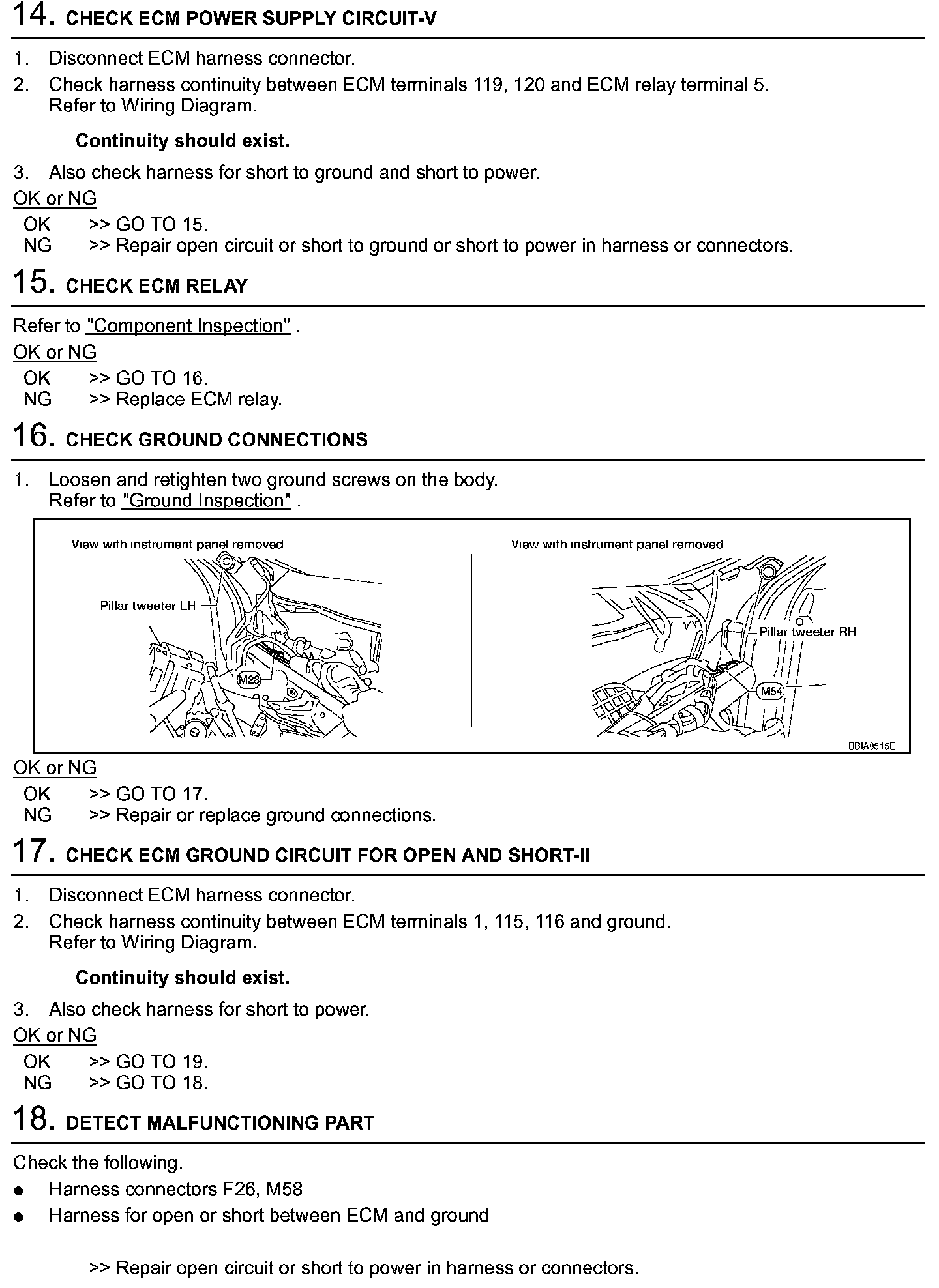 14. CHECK ECM POWER SUPPLY CIRCUIT-V

1. Disconnect ECM harness connector.
2. Check harness continuity between ECM terminals 119, 120 and ECM relay terminal 5. Refer to Wiring Diagram.

Continuity should exist.

3. Also check harness for short to ground and short to power.

OK or NG

OK >> GO TO 15.
NG >> Repair open circuit or short to ground or short to power in harness or connectors.

15. CHECK ECM RELAY

Refer to "Component Inspection" .

OK or NG

OK >> GO TO 16.
NG >> Replace ECM relay.

16. CHECK GROUND CONNECTIONS

1. Loosen and retighten two ground screws on the body. Refer to "Ground Inspection" .

View with instrument panel removed
Pillar tweeter LH
M28
View with instrument panel removed
Pillar tweeter RH
M54
BBIA0515E

OK or NG

OK >> GO TO 17.
NG >> Repair or replace ground connections.

17. CHECK ECM GROUND CIRCUIT FOR OPEN AND SHORT-II

1. Disconnect ECM harness connector.
2. Check harness continuity between ECM terminals 1, 115, 116 and ground. Refer to Wiring Diagram.

Continuity should exist.

3. Also check harness for short to power.

OK or NG

OK >> GO TO 19.
NG >> GO TO 18.

18. DETECT MALFUNCTIONING PART

Check the following.
● Harness connectors F26, M58
● Harness for open or short between ECM and ground

>> Repair open circuit or short to power in harness or connectors.