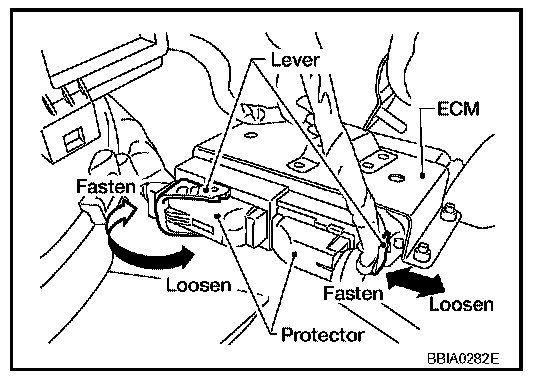 Lever
ECM
Fasten
Loosen
Fasten
Loosen
Protector
BBIA0282E