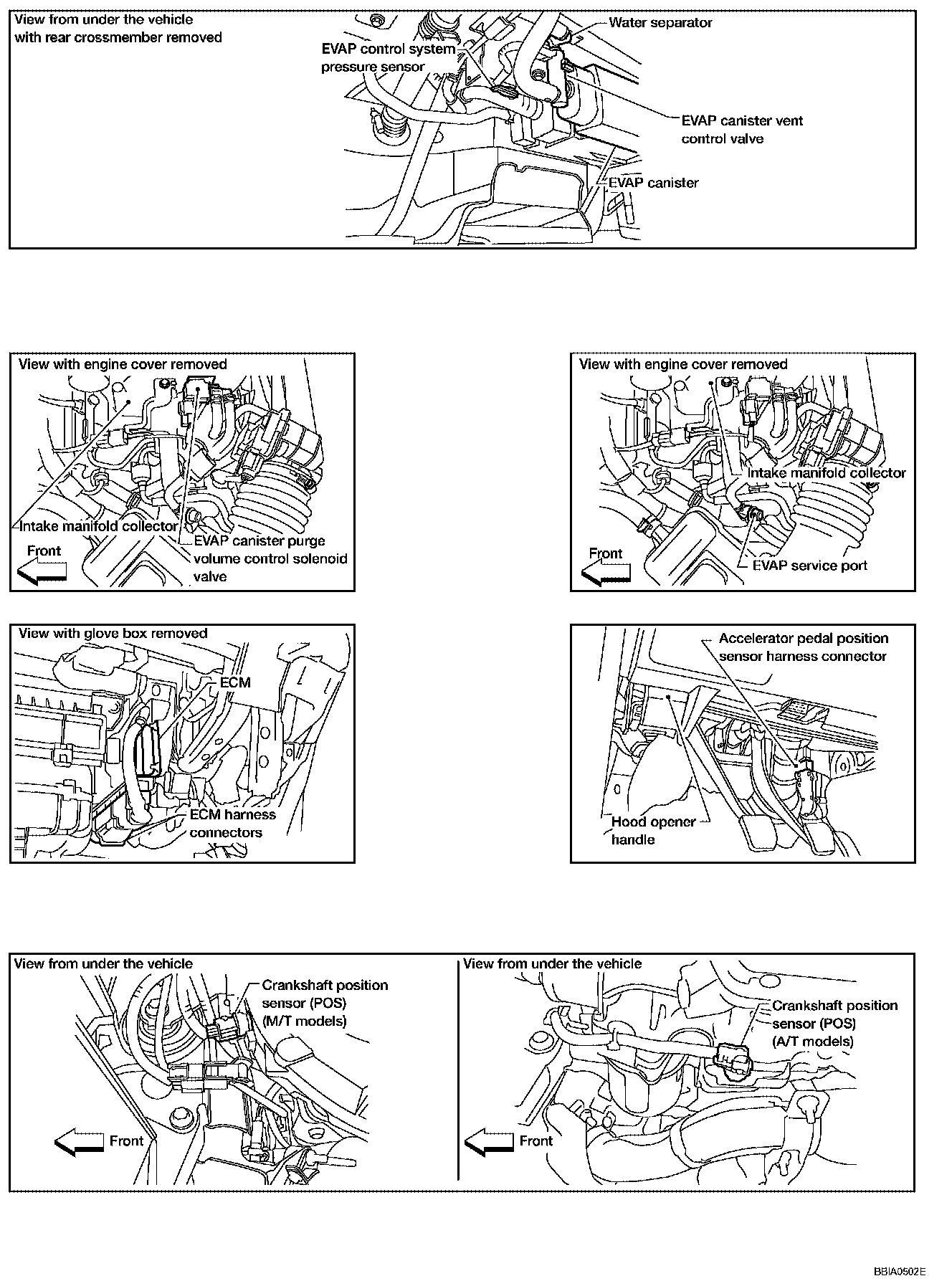 View from under the vehicle with rear crossmember removed

EVAP control system pressure sensor

Water separator

EVAP canister vent control valve

EVAP canister

View with engine cover removed

Intake manifold collector

EVAP canister purge volume control solenoid valve

Front

View with engine cover removed

Intake manifold collector

EVAP service port

Front

View with glove box removed

ECM

ECM harness connectors

Accelerator pedal position sensor harness connector

Hood opener handle

View from under the vehicle

Crankshaft position sensor (POS) (M/T models)

Front

View from under the vehicle

Crankshaft position sensor (POS) (A/T models)

Front

BBIA0502E