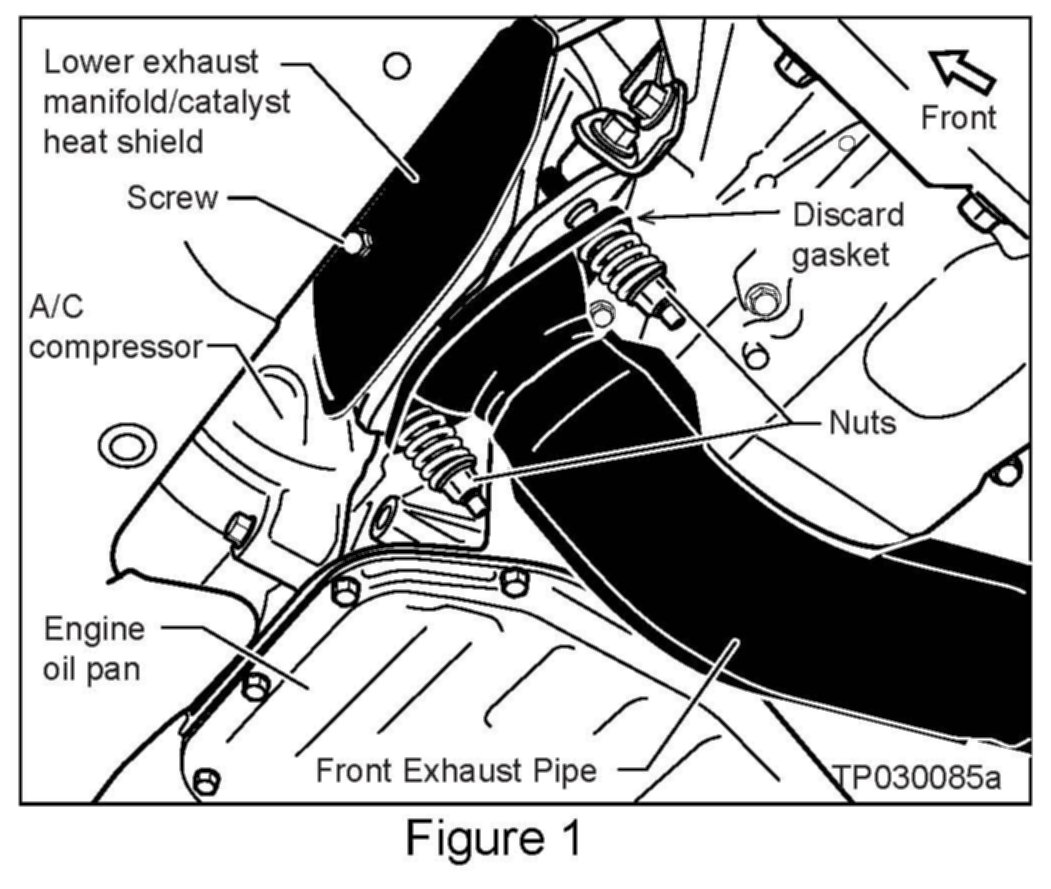 Lower exhaust manifold/catalyst heat shield

Front

Screw

Discard gasket

A/C compressor

Nuts

Engine oil pan

Front Exhaust Pipe

TP030085a

Figure 1