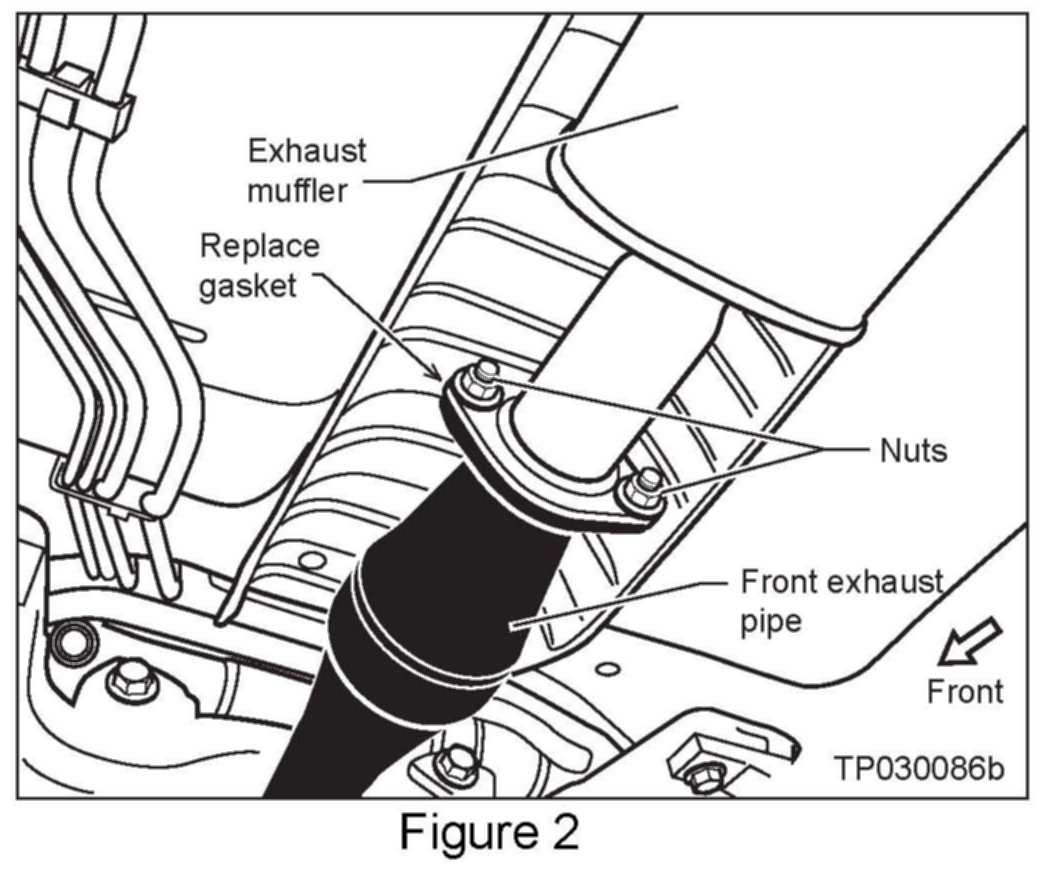 Exhaust muffler

Replace gasket

Nuts

Front exhaust pipe

Front

TP030086b

Figure 2