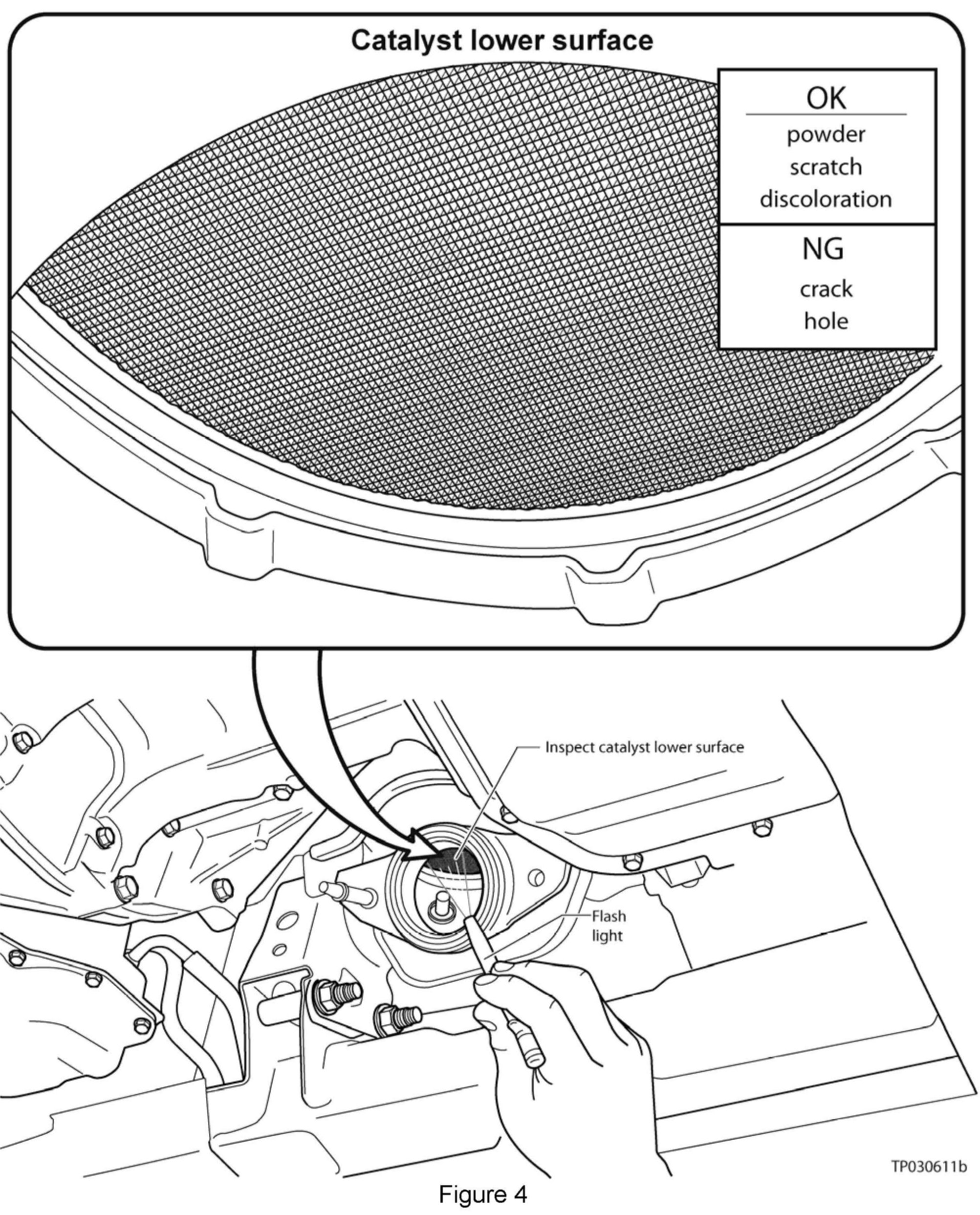 Catalyst lower surface

OK
powder
scratch
discoloration

NG
crack
hole

Inspect catalyst lower surface

Flash light

TP030611b

Figure 4