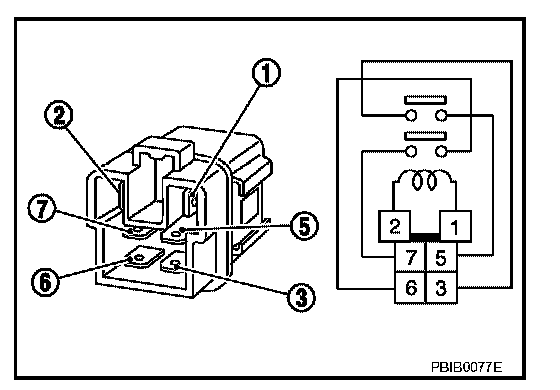 1
2
7
5
6
3

2 1
7 5
6 3

PBIB0077E