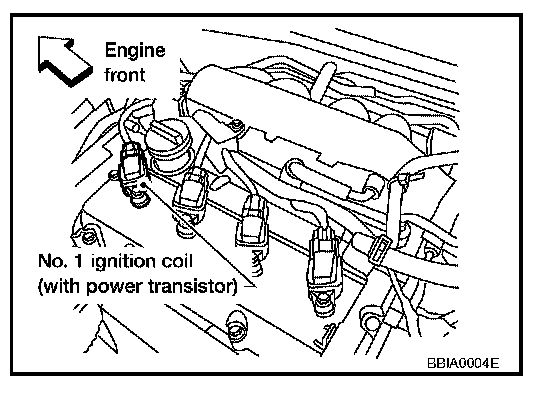 Engine
front

No. 1 ignition coil
(with power transistor)

BBIA0004E