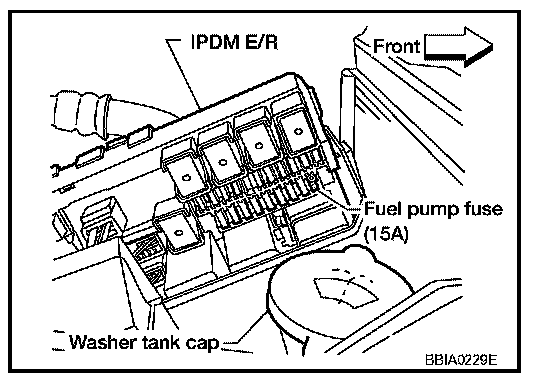 IPDM E/R

Front

Fuel pump fuse (15A)

Washer tank cap

BBIA0229E