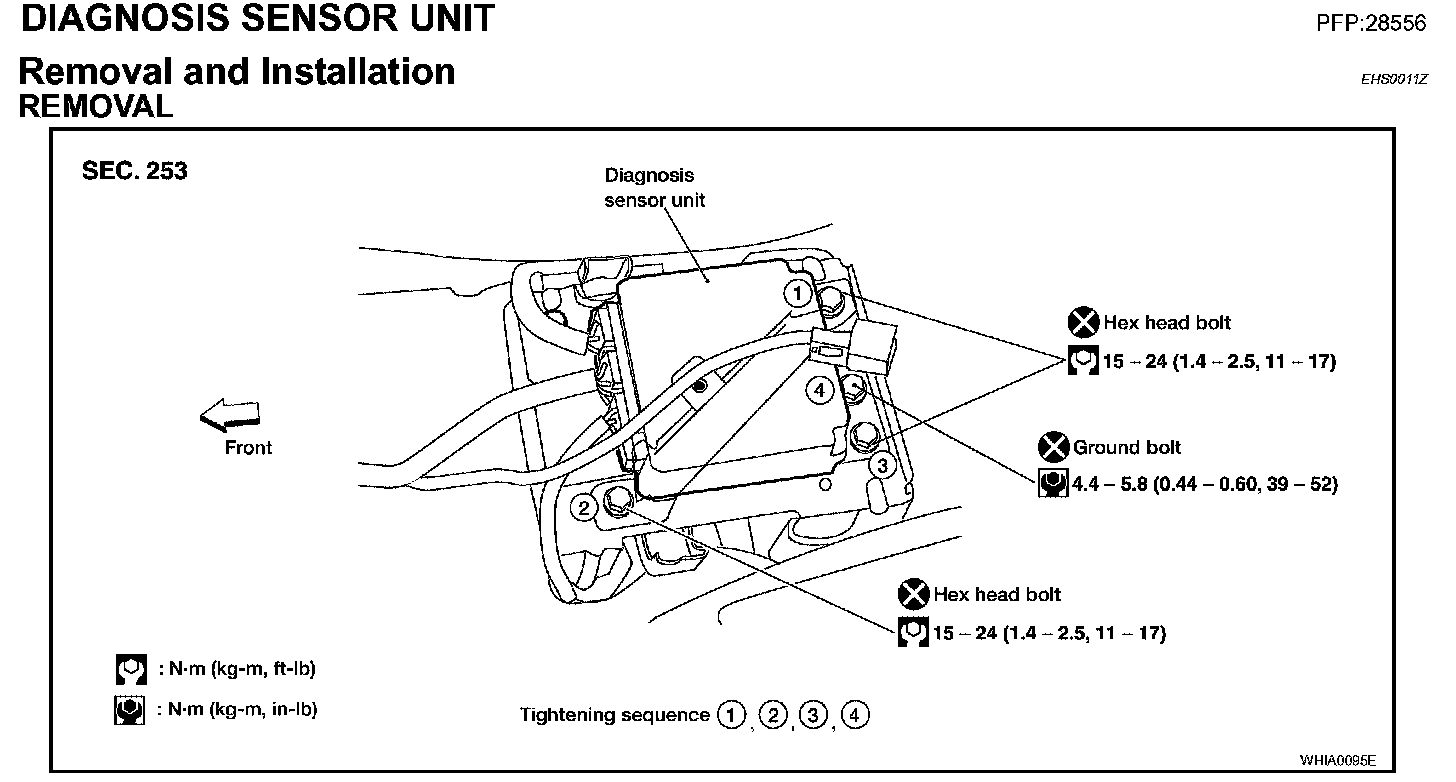 DIAGNOSIS SENSOR UNIT

PFP:28556

Removal and Installation

EHS0011Z

REMOVAL

SEC. 253

Diagnosis sensor unit

1

4

3

2

Front

Hex head bolt

15 – 24 (1.4 – 2.5, 11 – 17)

Ground bolt

4.4 – 5.8 (0.44 – 0.60, 39 – 52)

Hex head bolt

15 – 24 (1.4 – 2.5, 11 – 17)

: N·m (kg-m, ft-lb)

: N·m (kg-m, in-lb)

Tightening sequence 1, 2, 3, 4

WHIA0095E