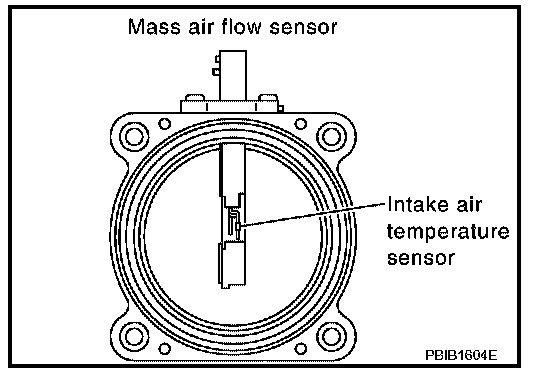 Mass air flow sensor

Intake air temperature sensor

PBIB1604E