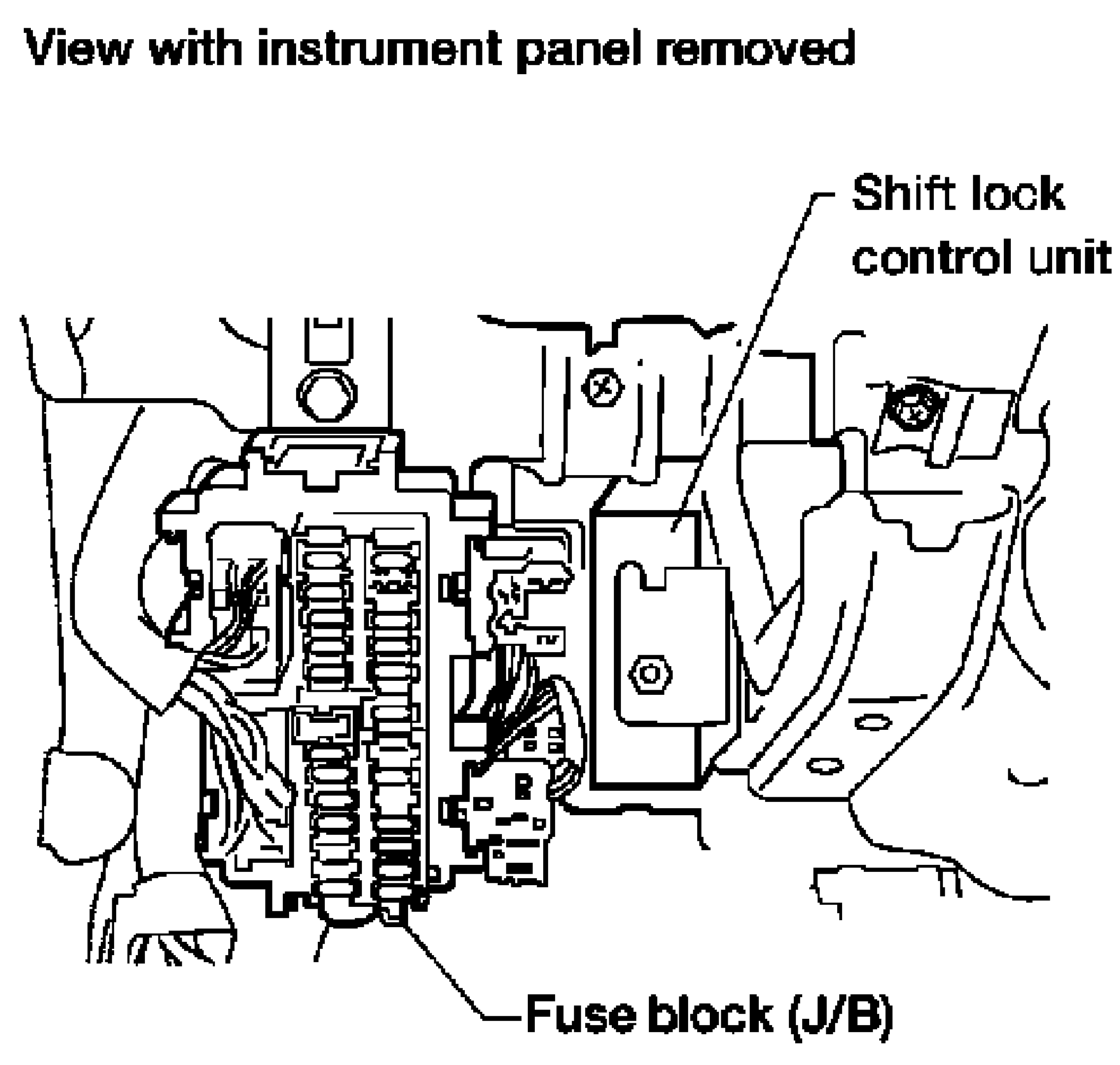 View with instrument panel removed

Shift lock control unit

Fuse block (J/B)