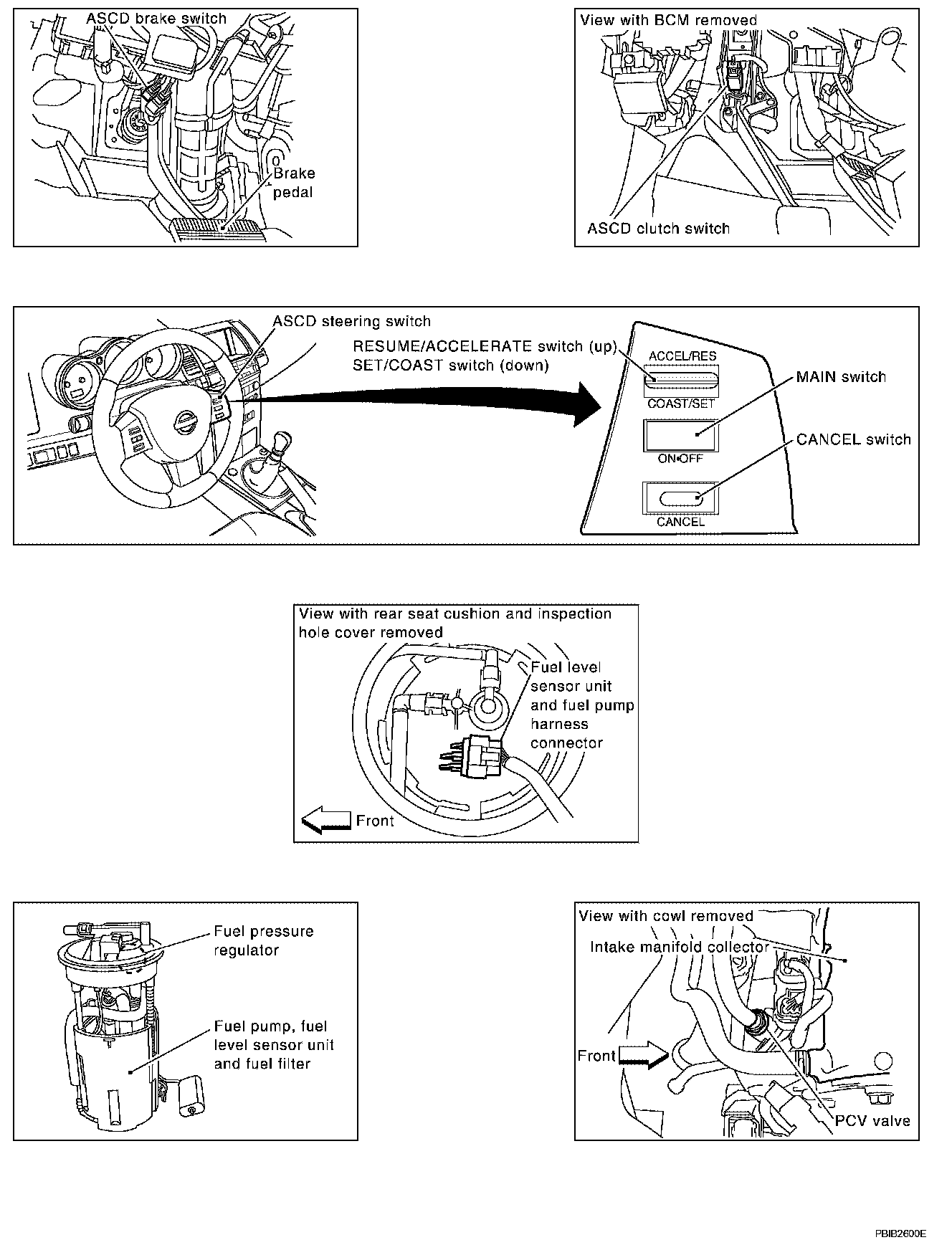 ASCD brake switch

Brake pedal

View with BCM removed

ASCD clutch switch

ASCD steering switch

RESUME/ACCELERATE switch (up)
SET/COAST switch (down)

ACCEL/RES

COAST/SET

MAIN switch

ON•OFF

CANCEL switch

CANCEL

View with rear seat cushion and inspection hole cover removed

Fuel level sensor unit and fuel pump harness connector

Front

Fuel pressure regulator

Fuel pump, fuel level sensor unit and fuel filter

View with cowl removed

Intake manifold collector

Front

PCV valve

PBIB2600E