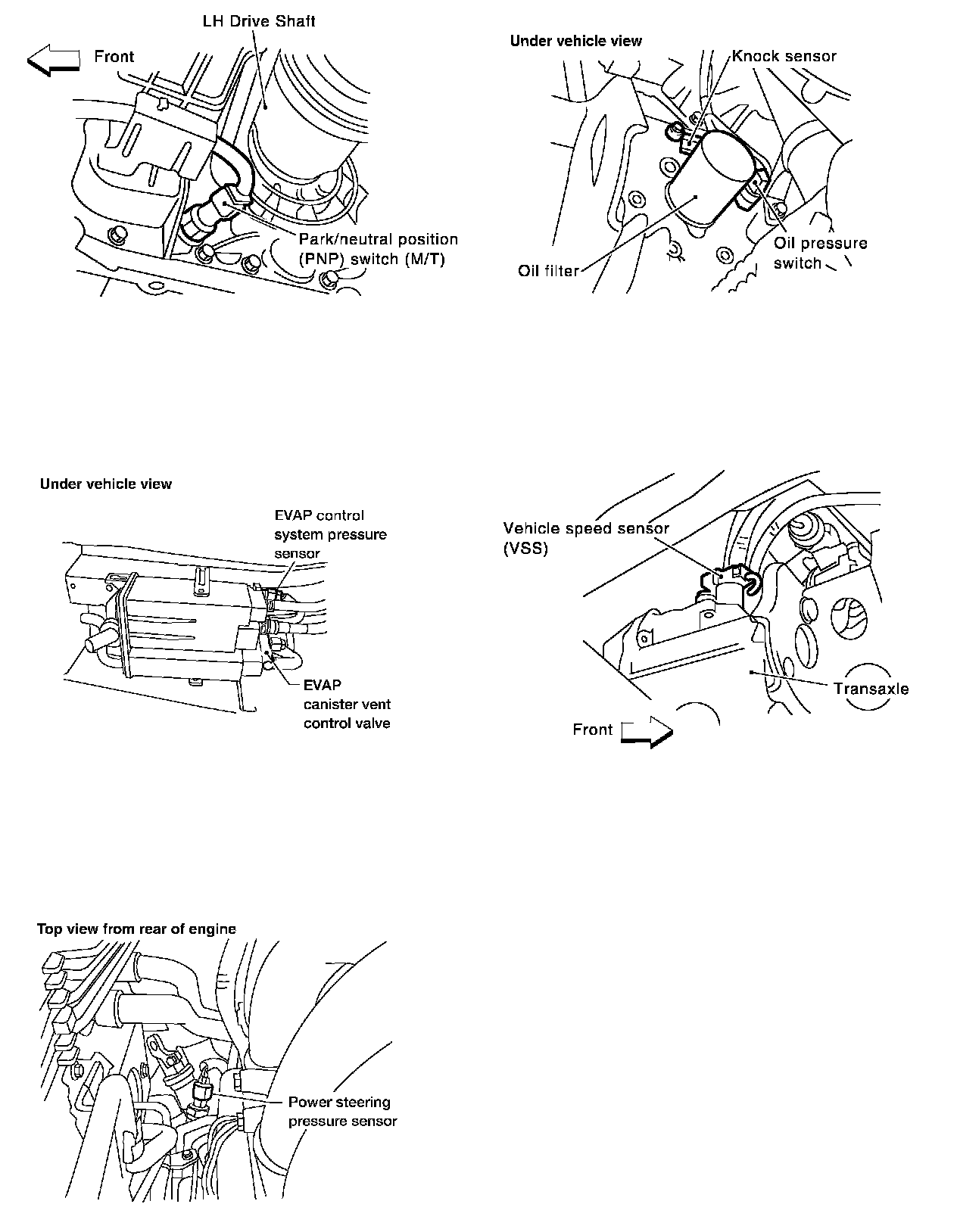 LH Drive Shaft

Front

Park/neutral position (PNP) switch (M/T)

Under vehicle view

Knock sensor

Oil pressure switch

Oil filter

Under vehicle view

EVAP control system pressure sensor

EVAP canister vent control valve

Vehicle speed sensor (VSS)

Transaxle

Front

Top view from rear of engine

Power steering pressure sensor