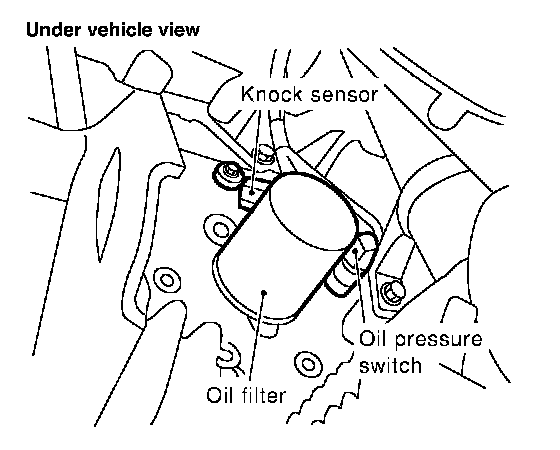 Under vehicle view

Knock sensor

Oil pressure switch

Oil filter