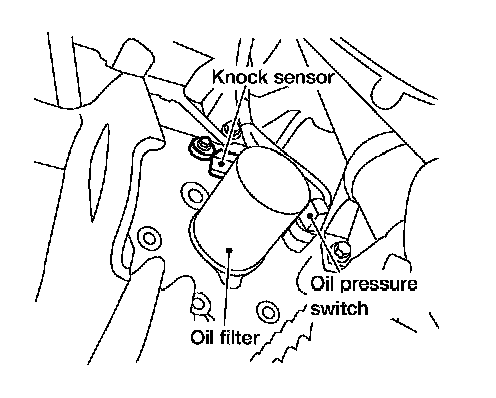 Knock sensor

Oil pressure switch

Oil filter