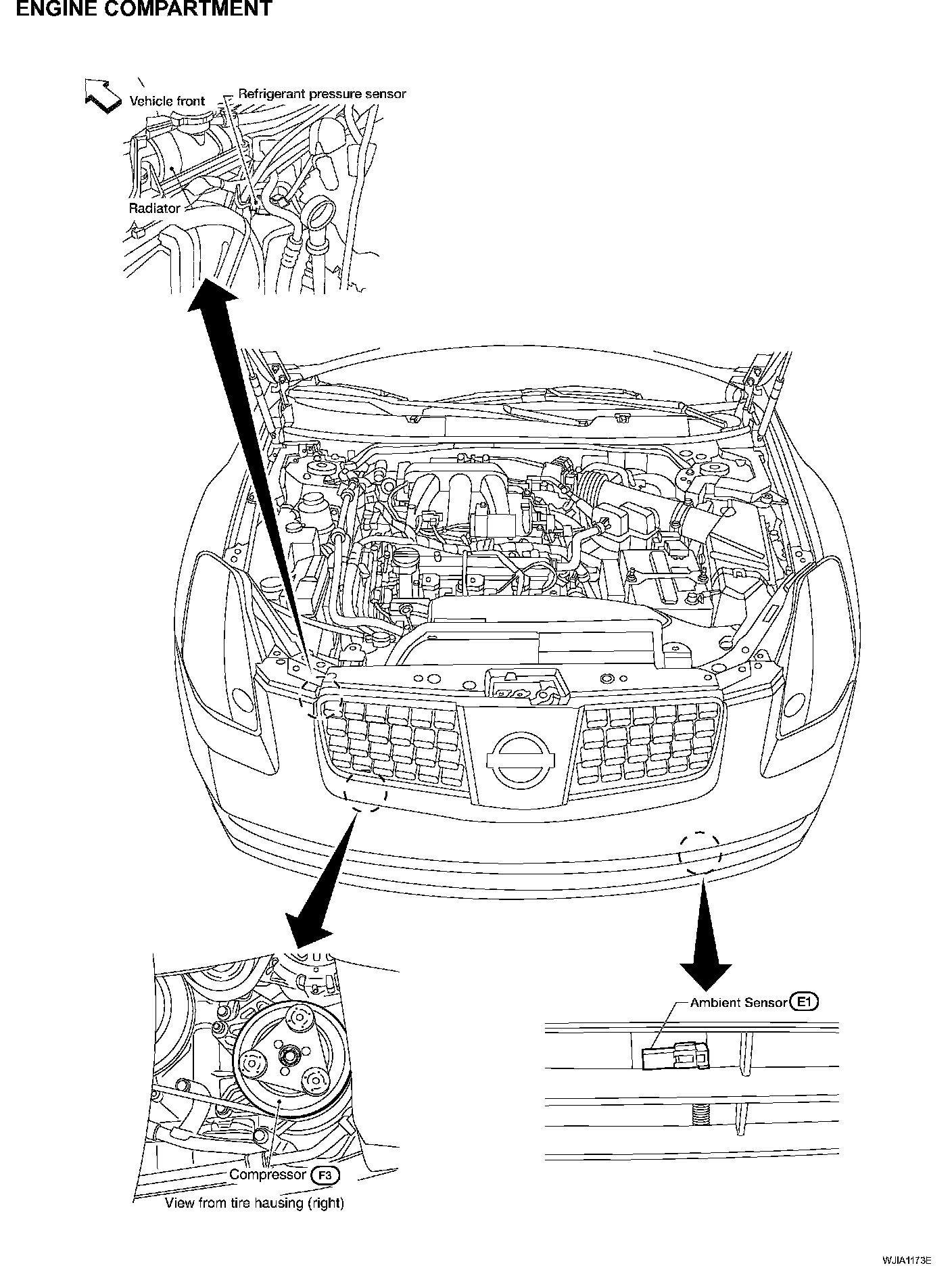 ENGINE COMPARTMENT

Vehicle front

Refrigerant pressure sensor

Radiator

Compressor F3

View from tire hausing (right)

Ambient Sensor E1

WJIA1173E