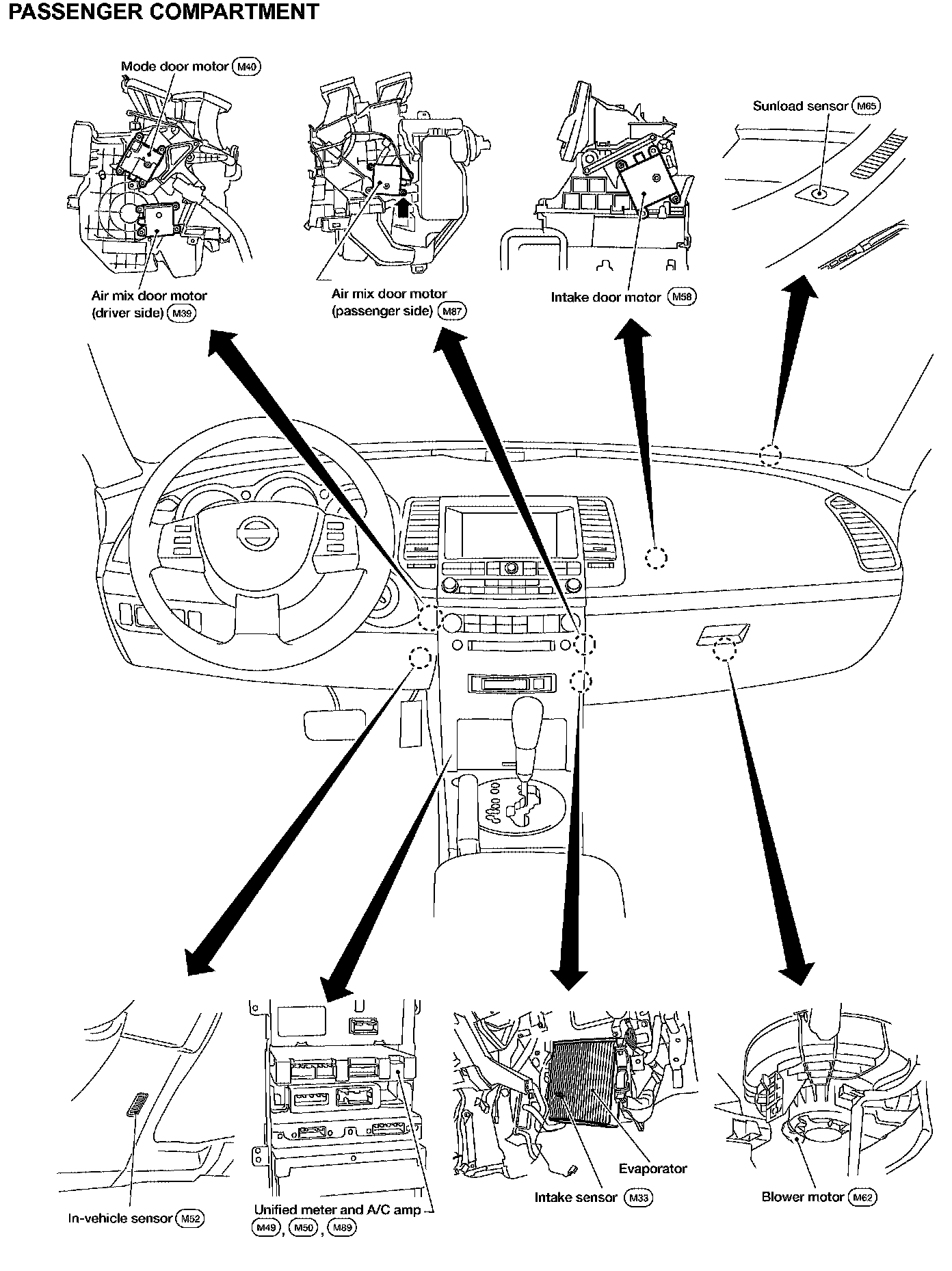 PASSENGER COMPARTMENT

Mode door motor M40

Sunload sensor M65

Air mix door motor (driver side) M39

Air mix door motor (passenger side) M87

Intake door motor M58

In-vehicle sensor M52

Unified meter and A/C amp M49, M50, M89

Evaporator

Intake sensor M33

Blower motor M62