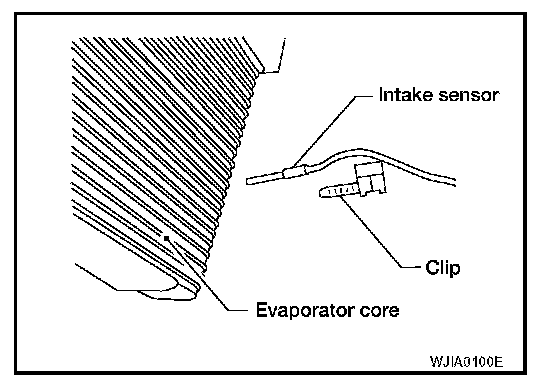 Intake sensor

Clip

Evaporator core

WJIA0100E