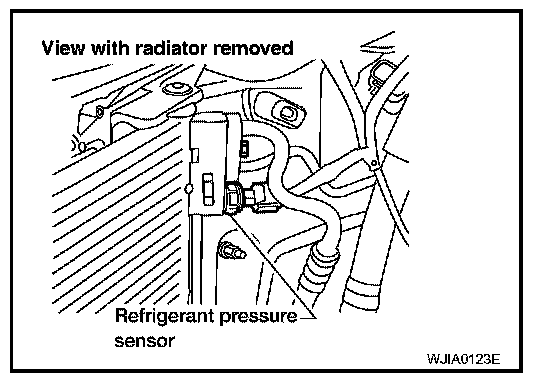 View with radiator removed

Refrigerant pressure sensor

WJIA0123E