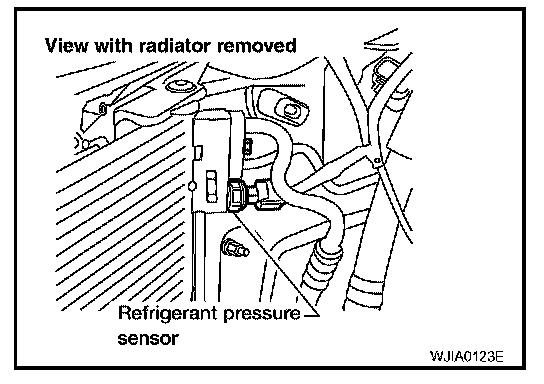 View with radiator removed

Refrigerant pressure sensor

WJIA0123E