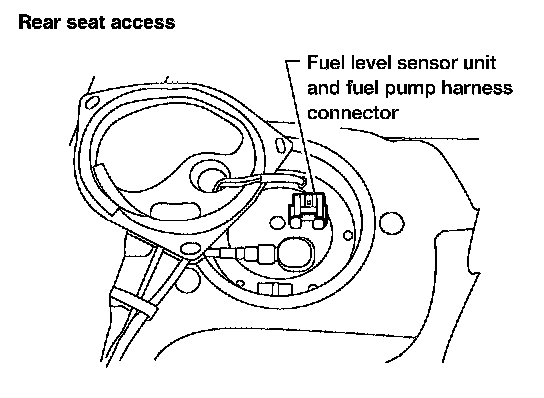 Rear seat access

Fuel level sensor unit and fuel pump harness connector