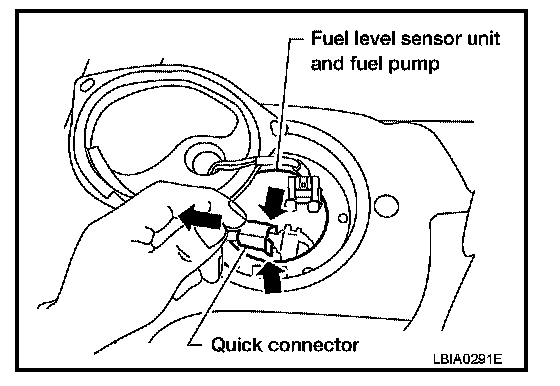 Fuel level sensor unit and fuel pump

Quick connector

LBIA0291E