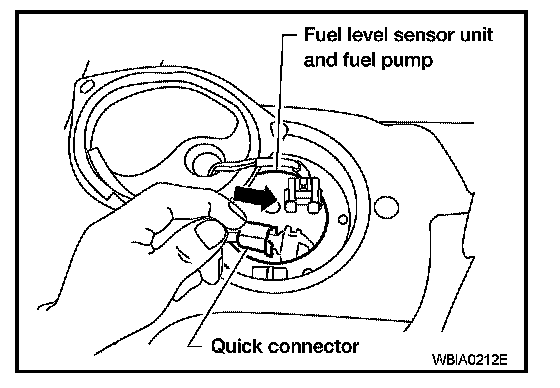 Fuel level sensor unit and fuel pump

Quick connector

WBIA0212E