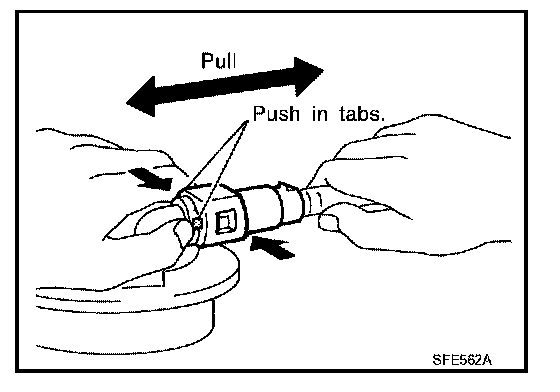 Pull

Push in tabs.

SFE562A