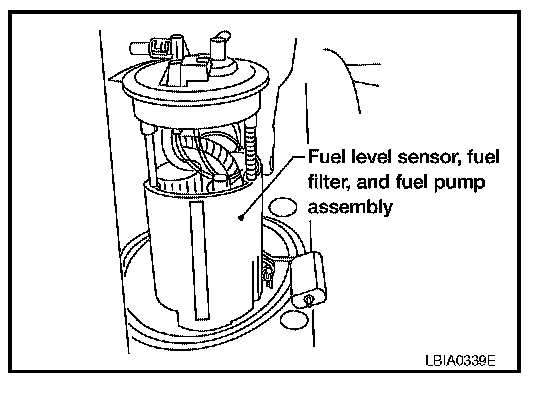 Fuel level sensor, fuel filter, and fuel pump assembly

LBIA0339E