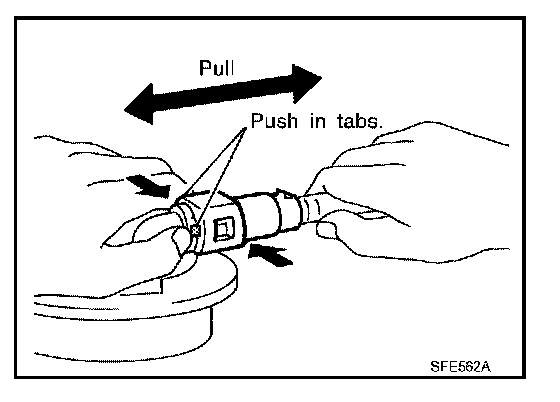 Pull

Push in tabs.

SFE562A