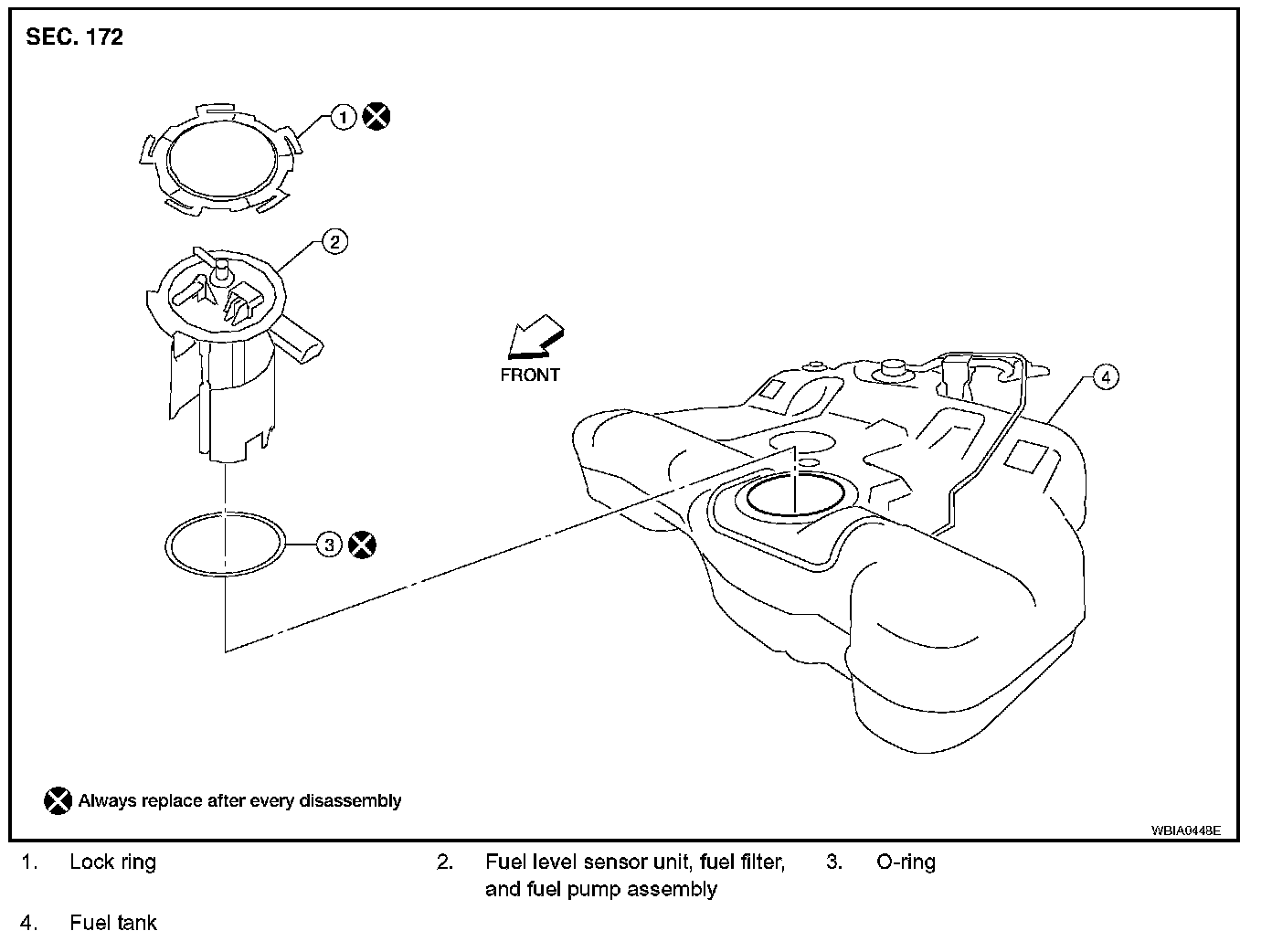 SEC. 172

1

2

FRONT

4

3

Always replace after every disassembly

WBIA0448E

1. Lock ring

2. Fuel level sensor unit, fuel filter, and fuel pump assembly

3. O-ring

4. Fuel tank