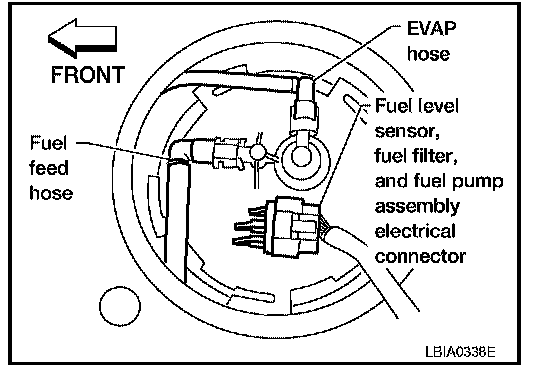 FRONT

EVAP hose

Fuel feed hose

Fuel level sensor, fuel filter, and fuel pump assembly electrical connector

LBIA0338E