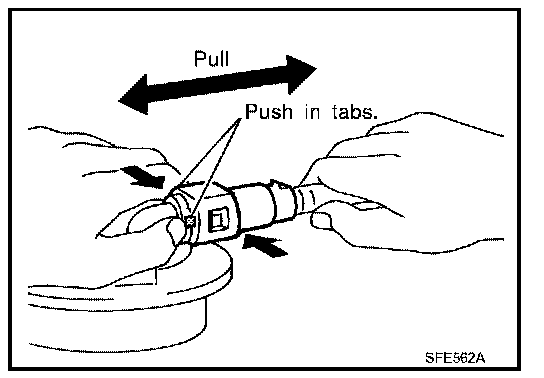 Pull

Push in tabs.

SFE562A