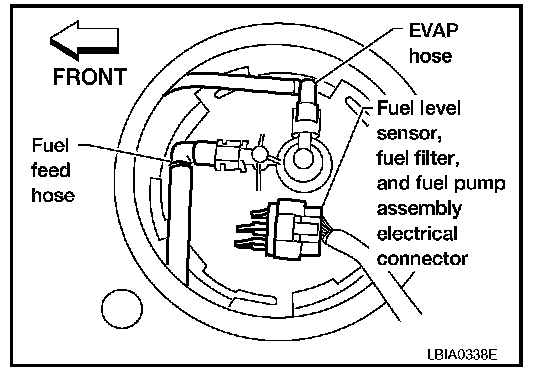 FRONT

EVAP hose

Fuel level sensor, fuel filter, and fuel pump assembly electrical connector

Fuel feed hose

LBIA0338E