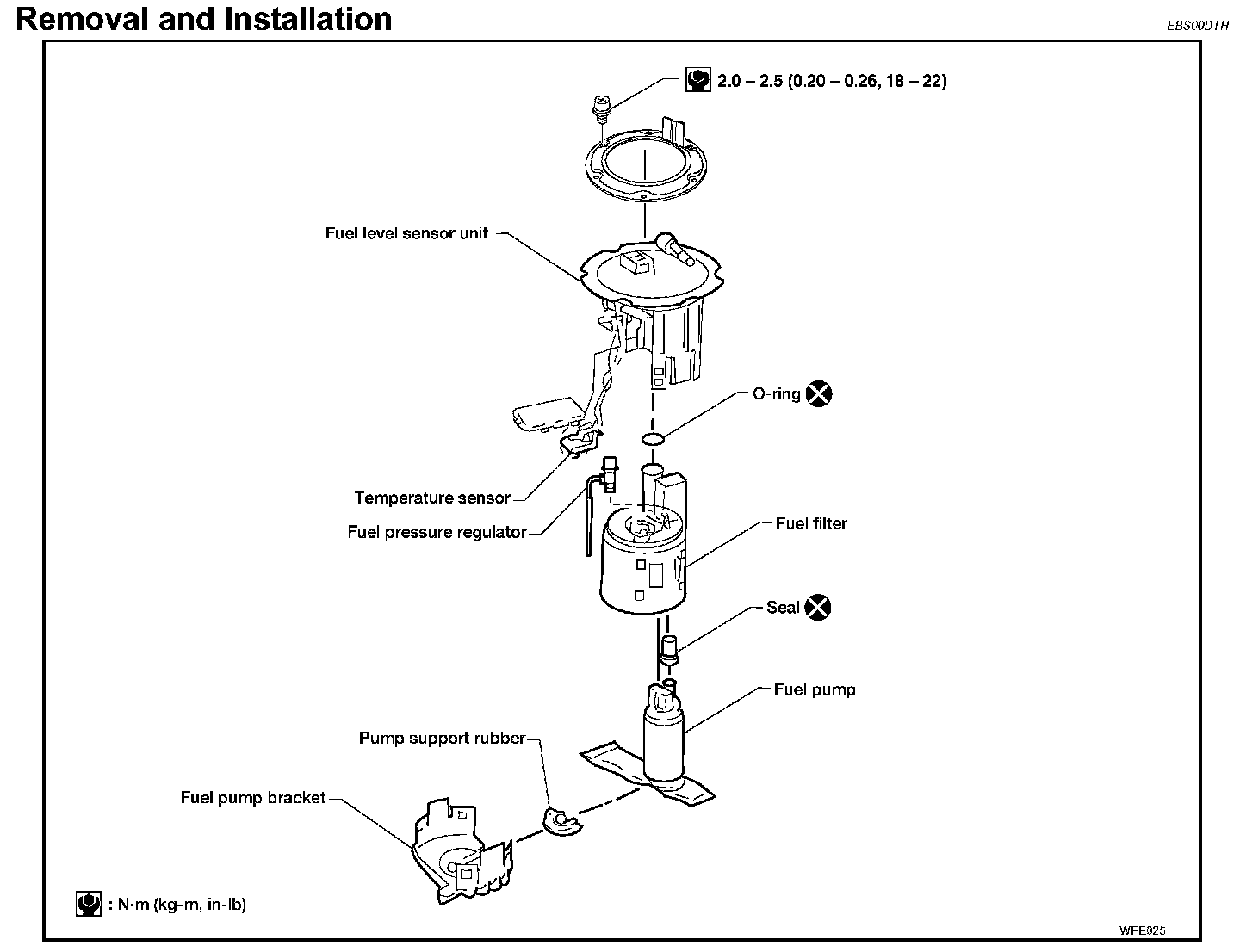 Removal and Installation

EBS00DTH

2.0 – 2.5 (0.20 – 0.26, 18 – 22)

Fuel level sensor unit

O-ring

Temperature sensor

Fuel pressure regulator

Fuel filter

Seal

Fuel pump

Pump support rubber

Fuel pump bracket

: N·m (kg-m, in-lb)

WFE025