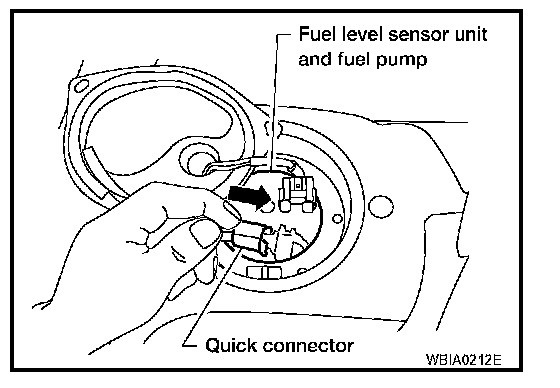 Fuel level sensor unit and fuel pump

Quick connector

WBIA0212E