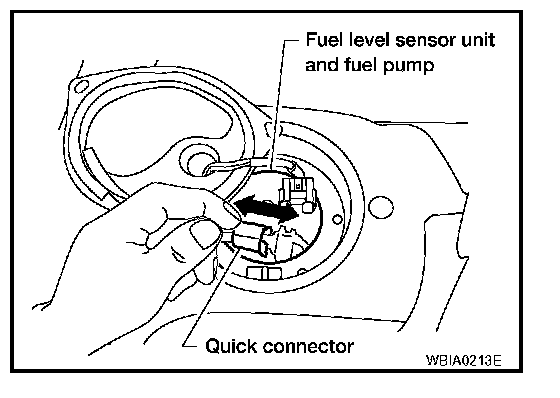 Fuel level sensor unit and fuel pump

Quick connector

WBIA0213E