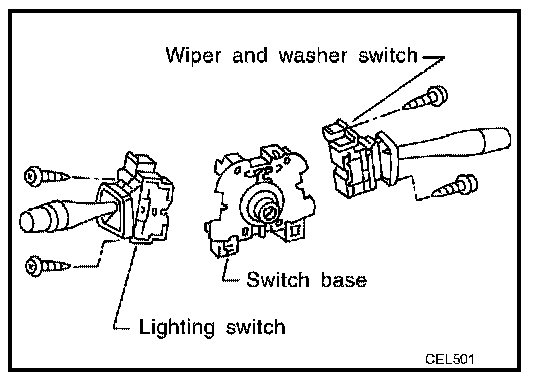 Wiper and washer switch

Switch base

Lighting switch

CEL501