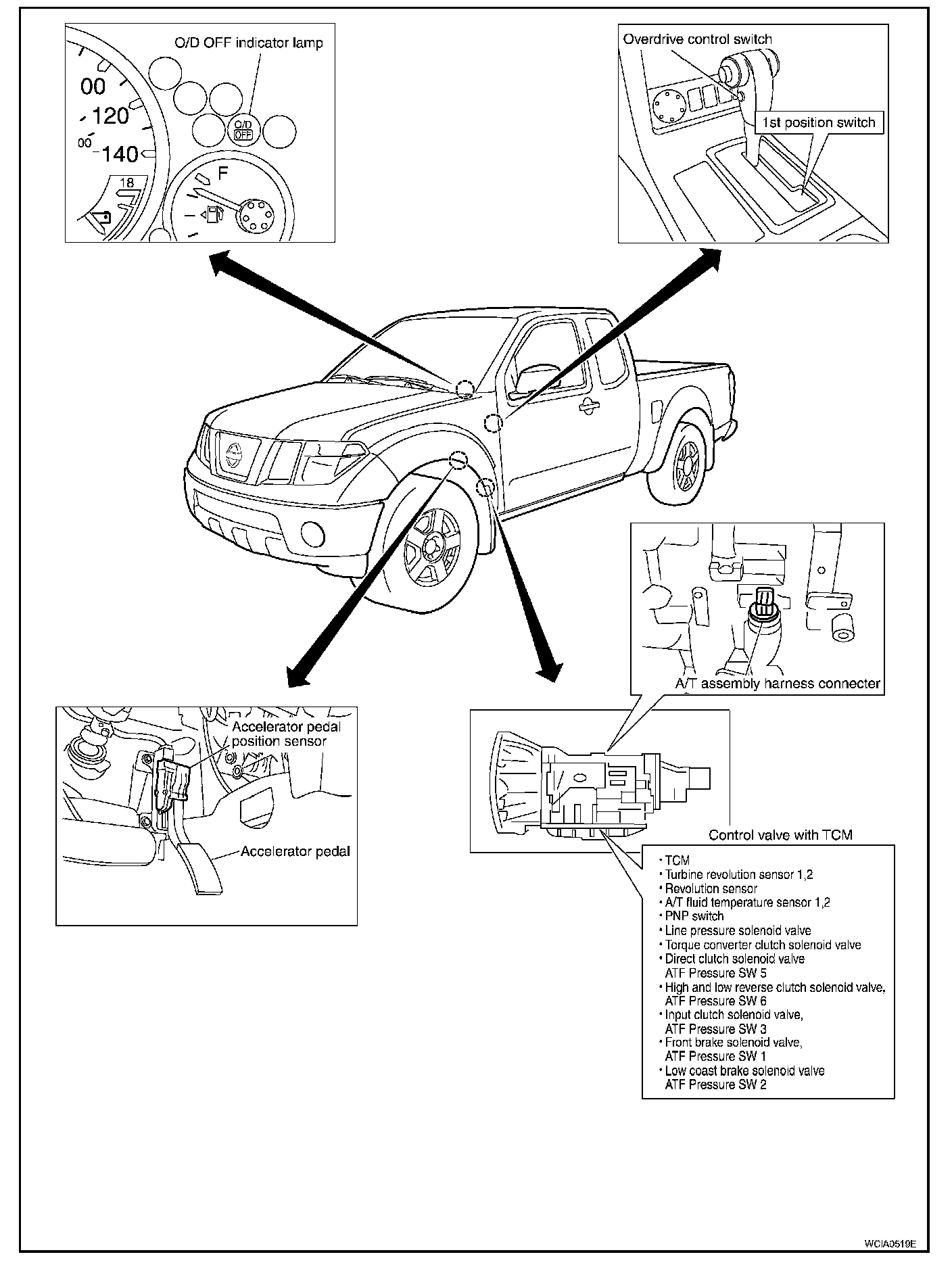 O/D OFF indicator lamp

00

120

00

140

18

O/D OFF

F

Overdrive control switch

1st position switch

A/T assembly harness connecter

Accelerator pedal position sensor

Accelerator pedal

Control valve with TCM

• TCM
• Turbine revolution sensor 1,2
• Revolution sensor
• A/T fluid temperature sensor 1,2
• PNP switch
• Line pressure solenoid valve
• Torque converter clutch solenoid valve
• Direct clutch solenoid valve ATF Pressure SW 5
• High and low reverse clutch solenoid valve, ATF Pressure SW 6
• Input clutch solenoid valve, ATF Pressure SW 3
• Front brake solenoid valve, ATF Pressure SW 1
• Low coast brake solenoid valve ATF Pressure SW 2

WCIA0519E