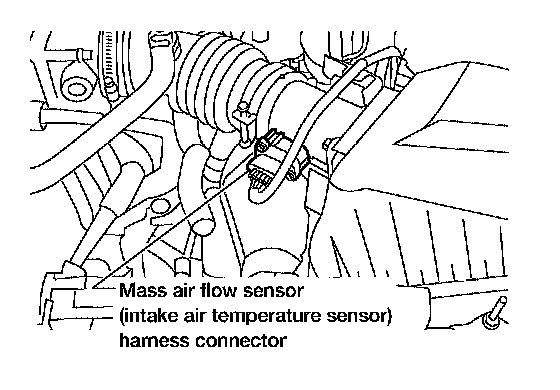 Mass air flow sensor
(intake air temperature sensor)
harness connector