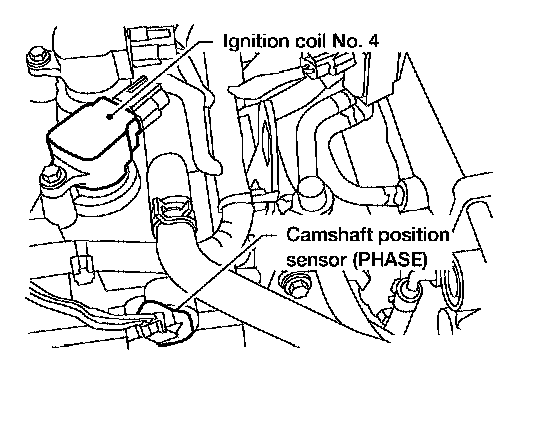 Ignition coil No. 4

Camshaft position sensor (PHASE)