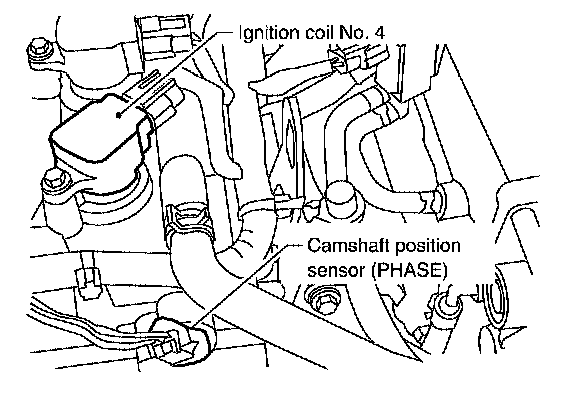 Ignition coil No. 4

Camshaft position sensor (PHASE)