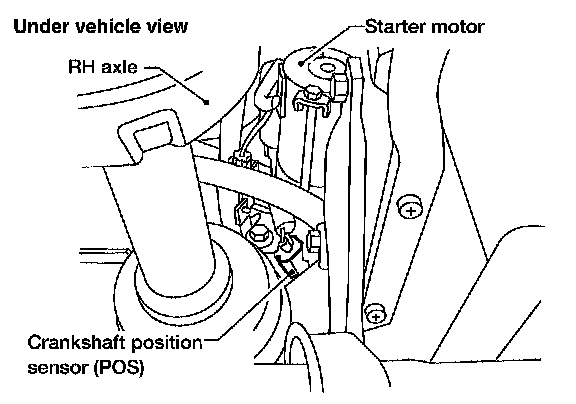 Under vehicle view

Starter motor

RH axle

Crankshaft position sensor (POS)