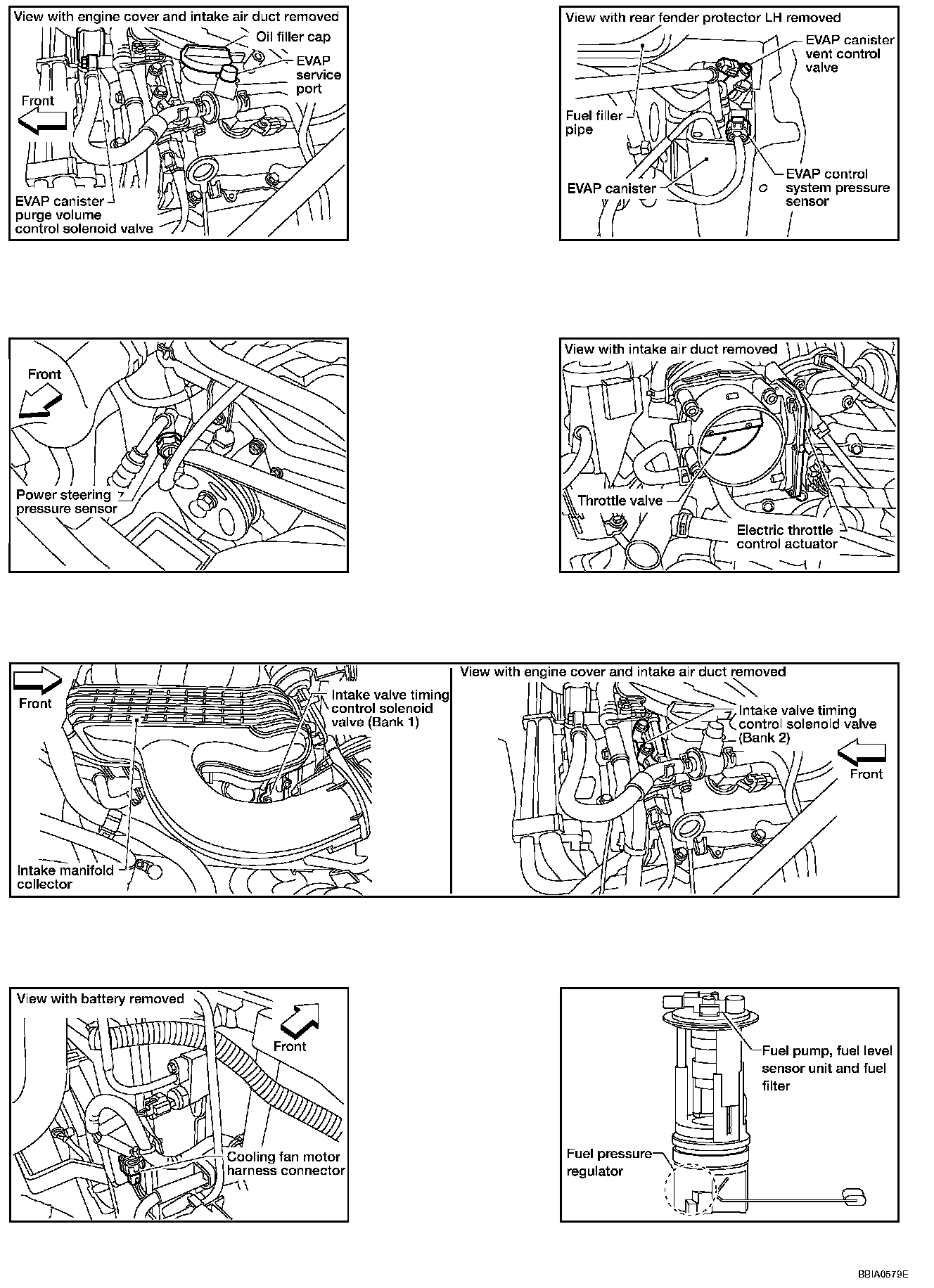 View with engine cover and intake air duct removed

Oil filler cap

EVAP service port

Front

EVAP canister purge volume control solenoid valve

View with rear fender protector LH removed

EVAP canister vent control valve

Fuel filler pipe

EVAP canister

EVAP control system pressure sensor

Front

Power steering pressure sensor

View with intake air duct removed

Throttle valve

Electric throttle control actuator

Front

Intake valve timing control solenoid valve (Bank 1)

Intake manifold collector

View with engine cover and intake air duct removed

Intake valve timing control solenoid valve (Bank 2)

Front

View with battery removed

Front

Cooling fan motor harness connector

Fuel pump, fuel level sensor unit and fuel filter

Fuel pressure regulator

BBIA0579E